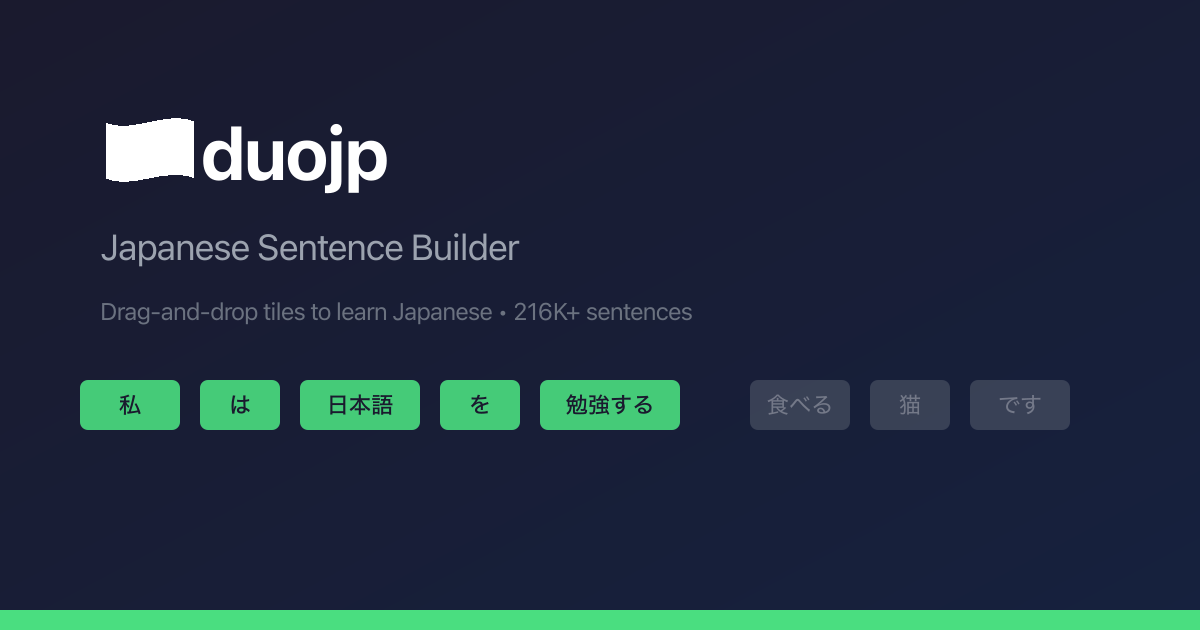 duojp

Japanese Sentence Builder

Drag-and-drop tiles to learn Japanese • 216K+ sentences

私 は 日本語 を 勉強する 食べる 猫 です